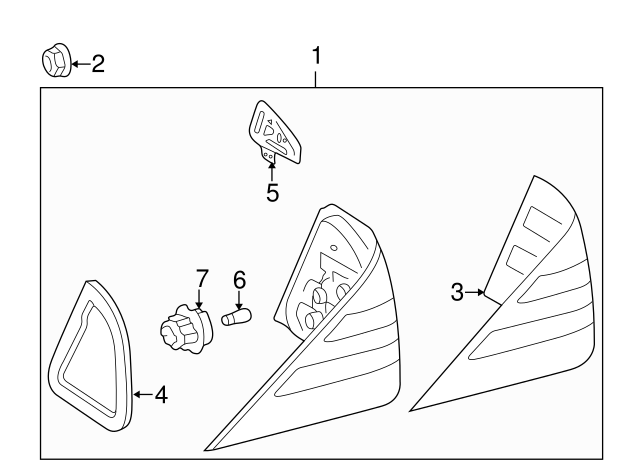 2
1
5
7
6
3
4