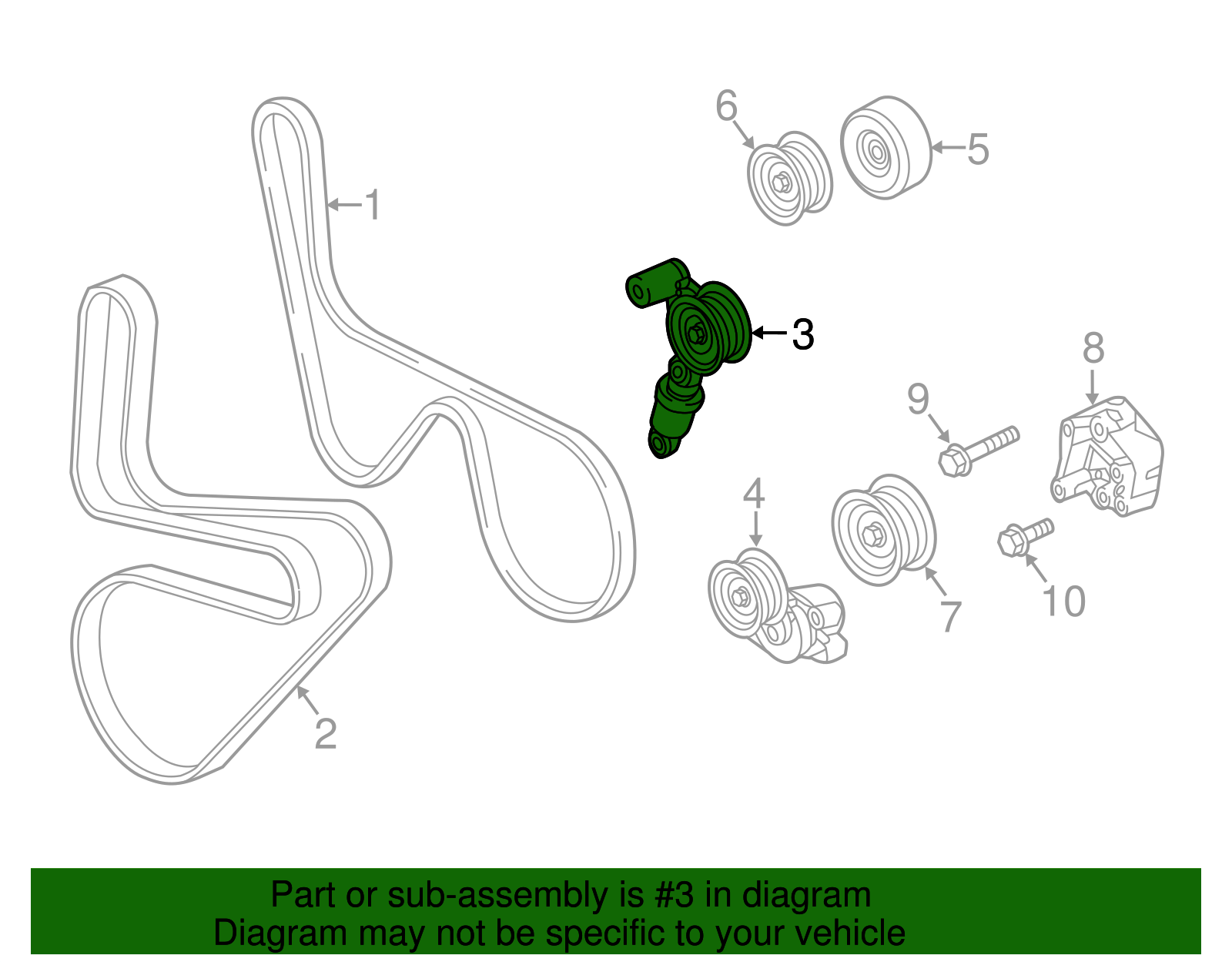 6
5
1
3
8
9
4
7
10
2

Part or sub-assembly is #3 in diagram
Diagram may not be specific to your vehicle