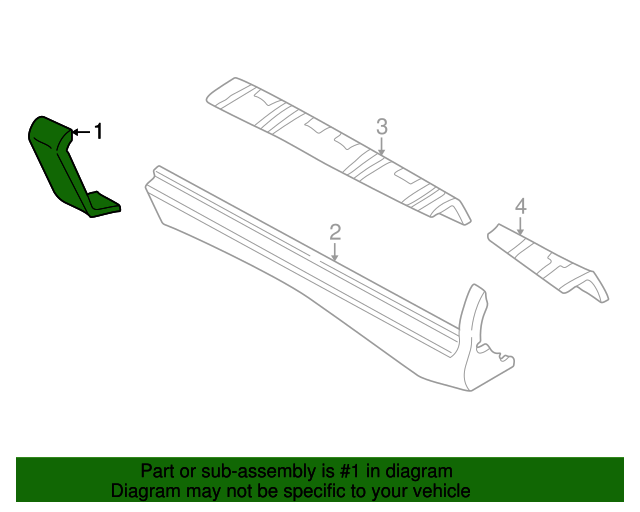 1

3

2

4

Part or sub-assembly is #1 in diagram
Diagram may not be specific to your vehicle