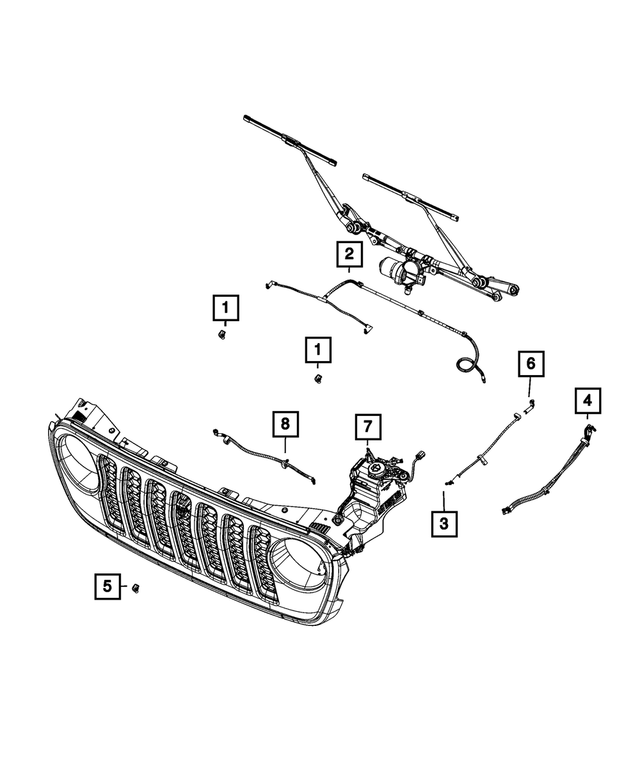 2
1
1
6
4
8
7
3
5