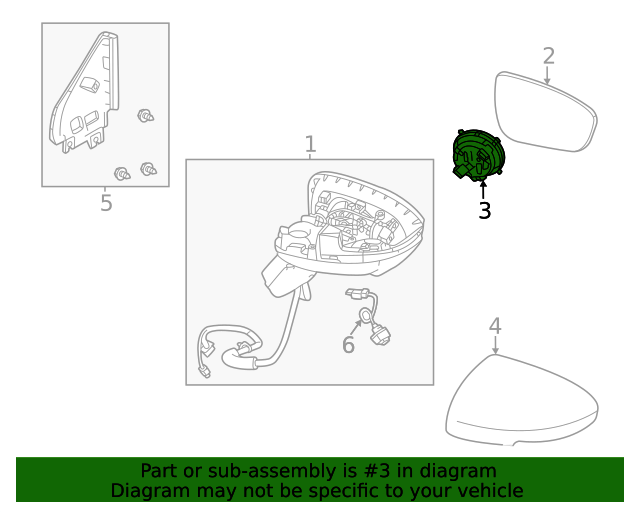 2

1

3

5

6

4

Part or sub-assembly is #3 in diagram
Diagram may not be specific to your vehicle