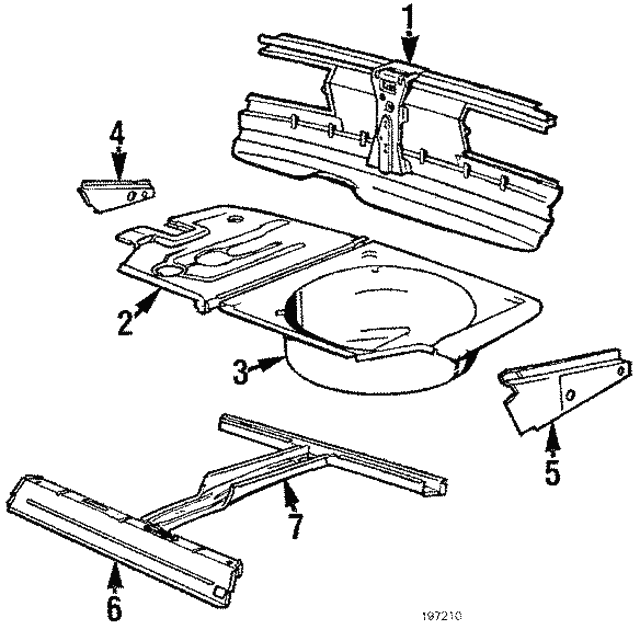 1
4
2
3
5
7
6
197210