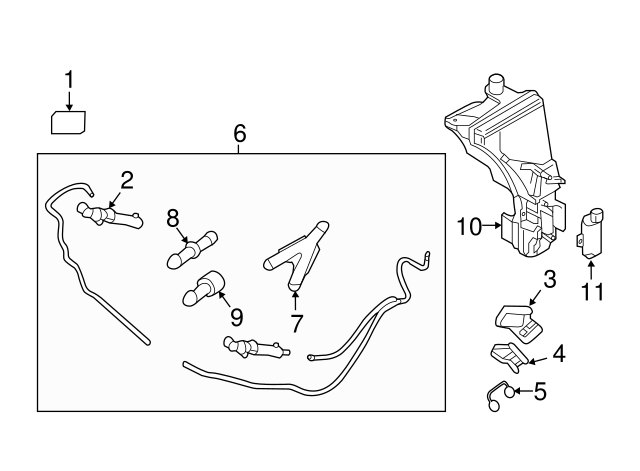 1
6
2
8
9
7
10
11
3
4
5