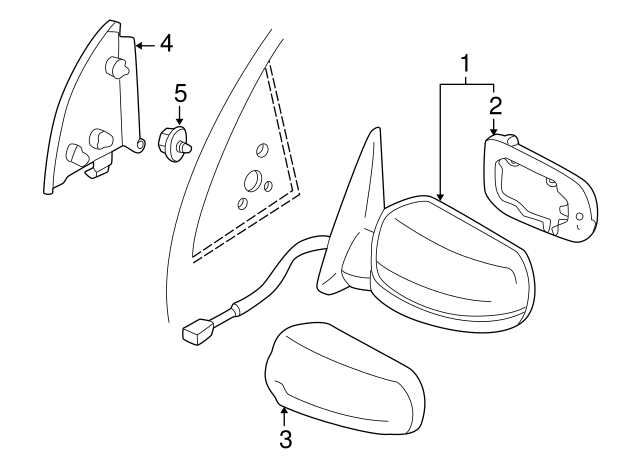 4
5
1
2
3