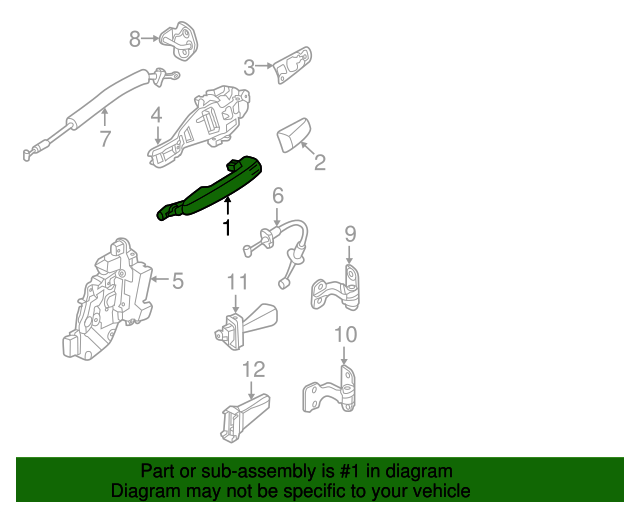 8
3
7
4
2
1
6
9
5
11
10
12

Part or sub-assembly is #1 in diagram
Diagram may not be specific to your vehicle