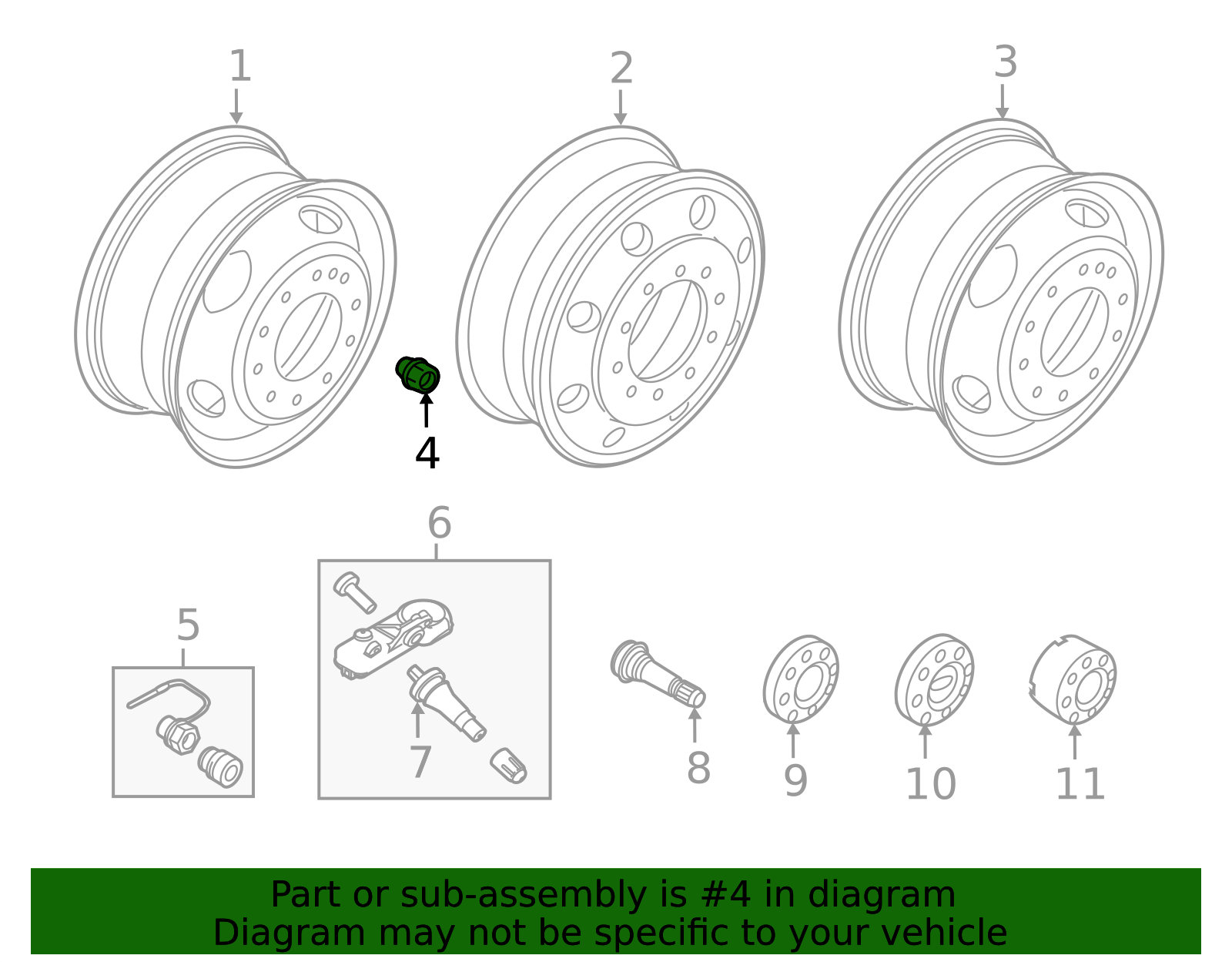 1
2
3
4
6
5
7
8
9
10
11

Part or sub-assembly is #4 in diagram
Diagram may not be specific to your vehicle