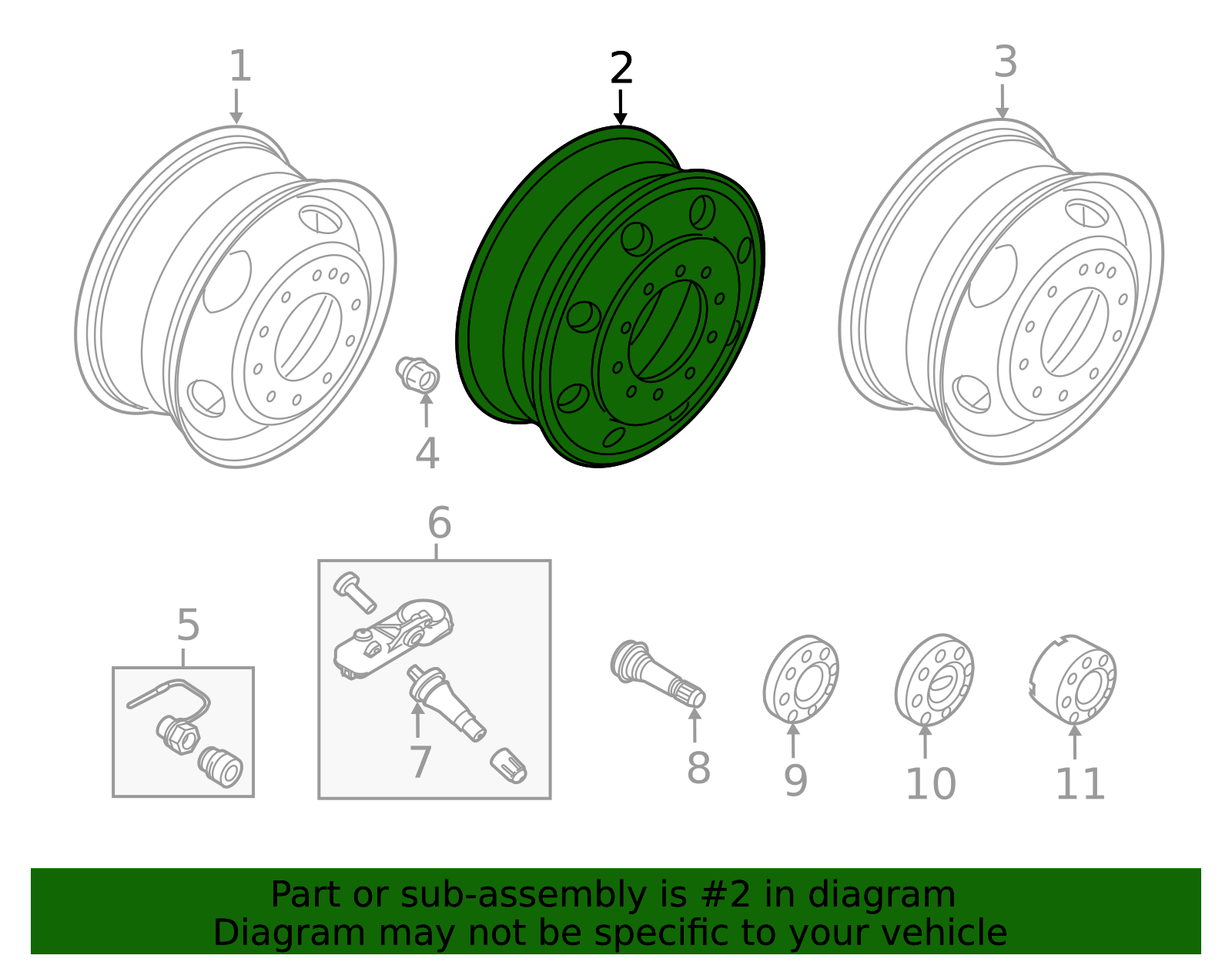 1
2
3
4
6
5
7
8
9
10
11
Part or sub-assembly is #2 in diagram
Diagram may not be specific to your vehicle