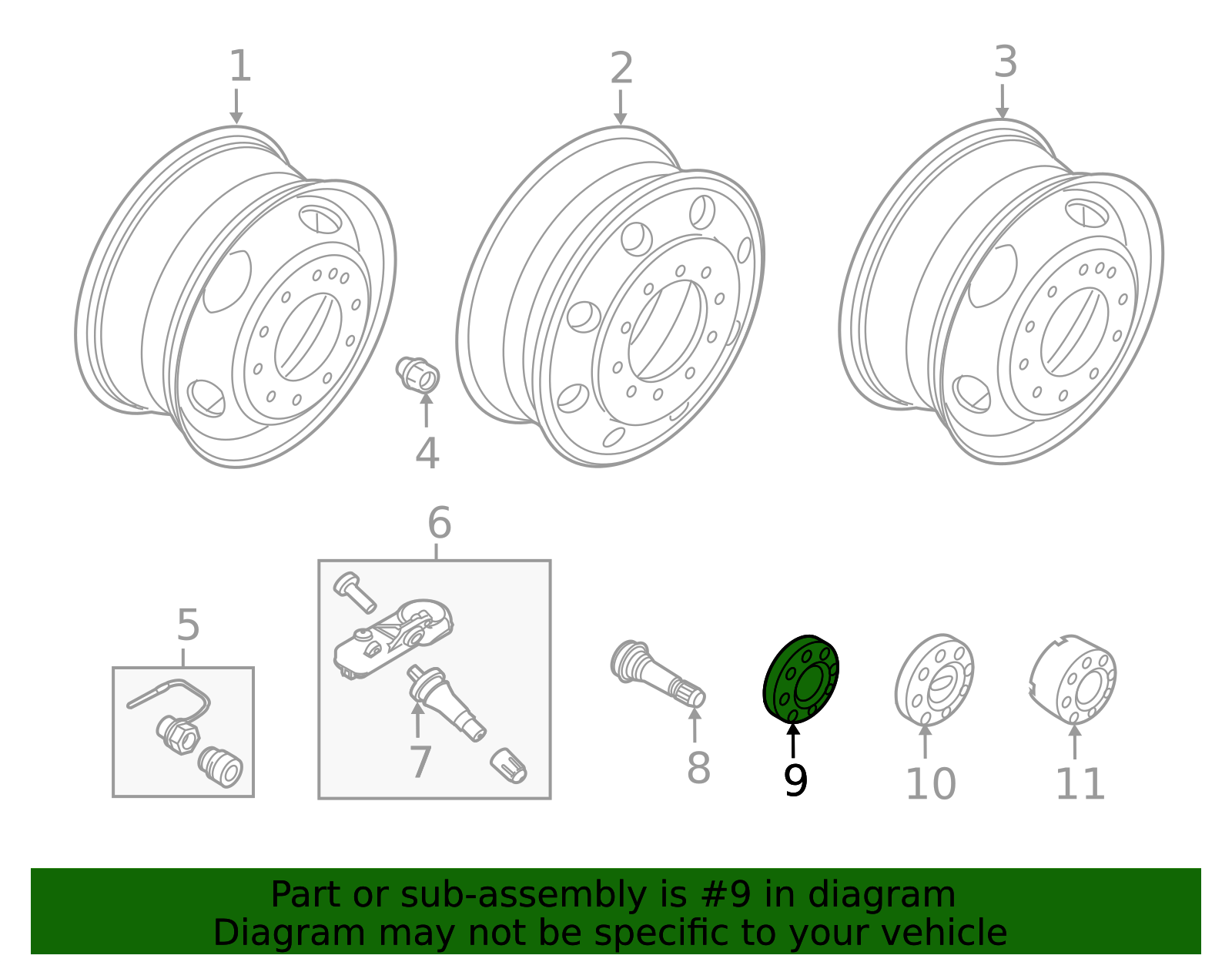 1
2
3
4
6
5
7
8
9
10
11

Part or sub-assembly is #9 in diagram
Diagram may not be specific to your vehicle