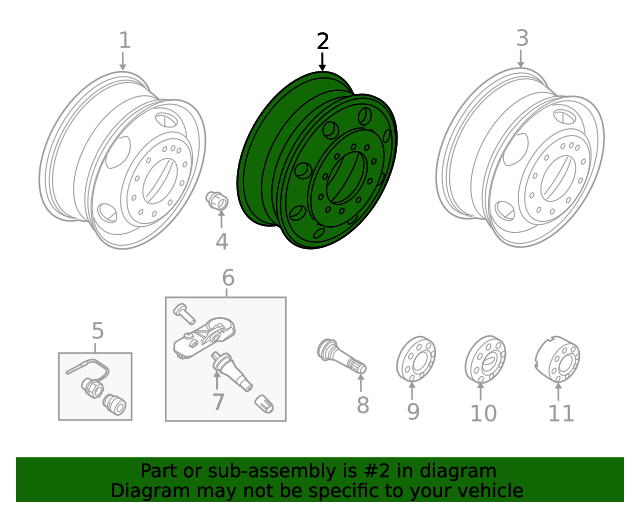 1
2
3
4
6
5
7
8
9
10
11

Part or sub-assembly is #2 in diagram
Diagram may not be specific to your vehicle