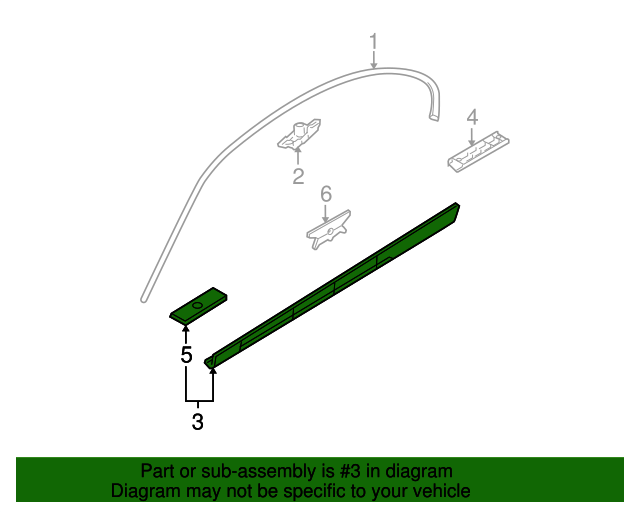 1

4

2

6

5

3

Part or sub-assembly is #3 in diagram
Diagram may not be specific to your vehicle