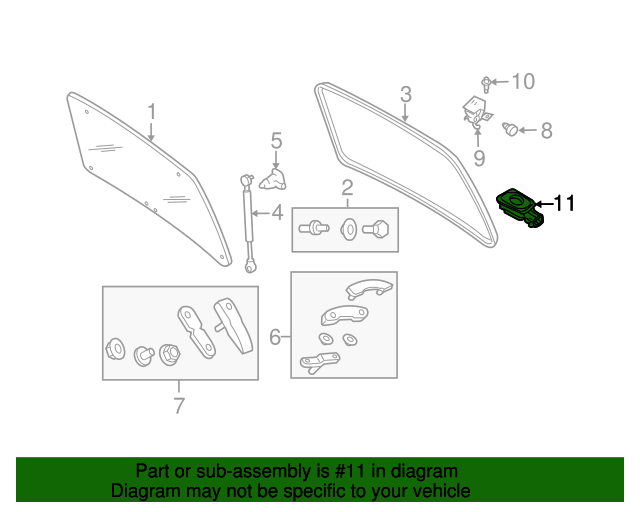 1
5
4
2
3
10
8
9
11
6
7

Part or sub-assembly is #11 in diagram
Diagram may not be specific to your vehicle