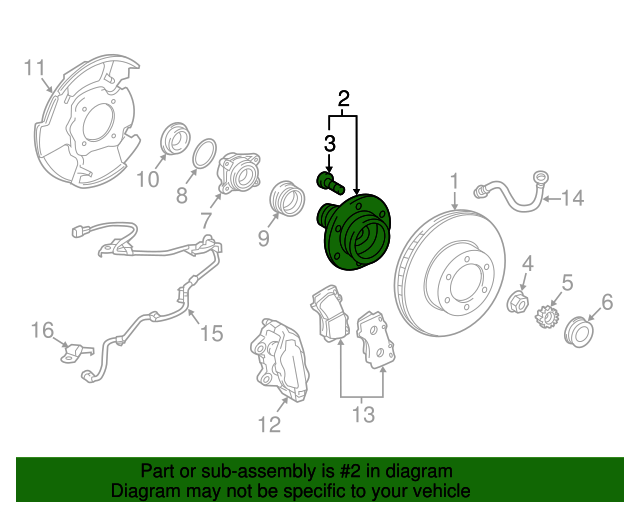 11
2
3
10
8
7
9
1
14
4
5
6
16
15
12
13

Part or sub-assembly is #2 in diagram
Diagram may not be specific to your vehicle