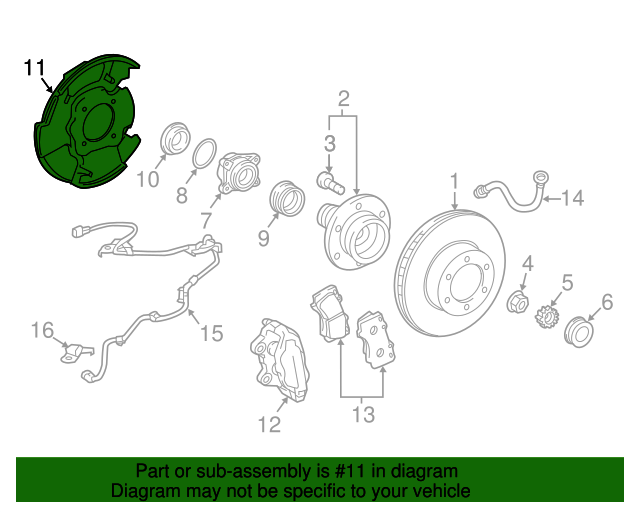 11
2
3
10
8
7
9
1
14
4
5
6
16
15
12
13

Part or sub-assembly is #11 in diagram
Diagram may not be specific to your vehicle