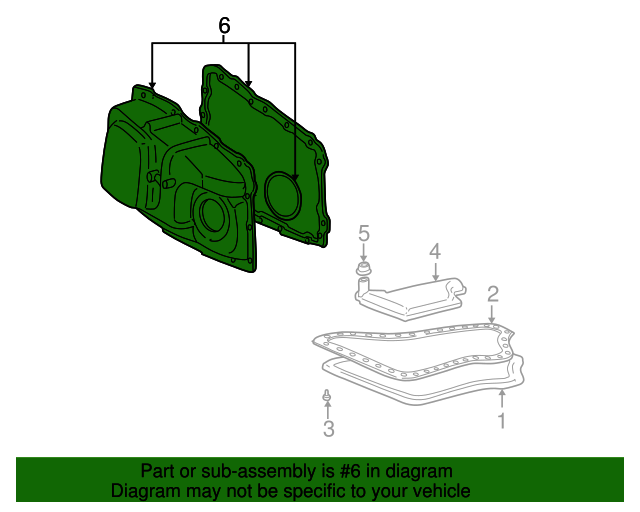 6
5
4
2
3
1
Part or sub-assembly is #6 in diagram
Diagram may not be specific to your vehicle