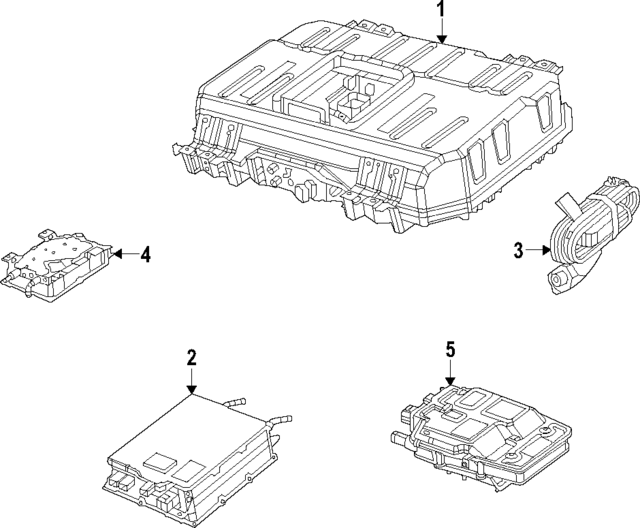 1
4
3
2
5