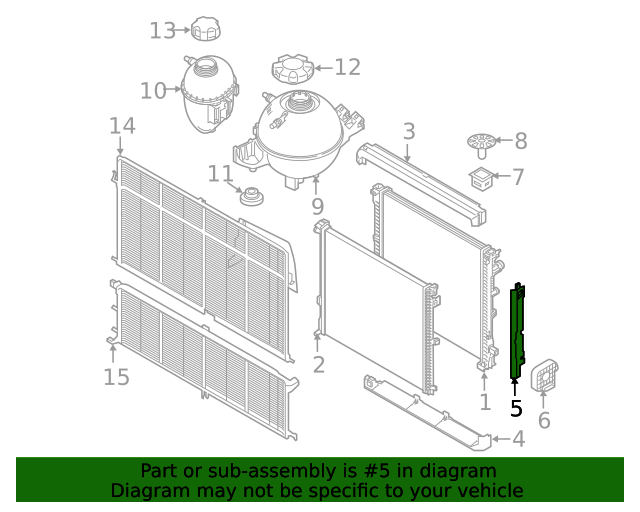 13
12
10
14
3
8
7
11
9
2
15
1
5
6
4

Part or sub-assembly is #5 in diagram
Diagram may not be specific to your vehicle