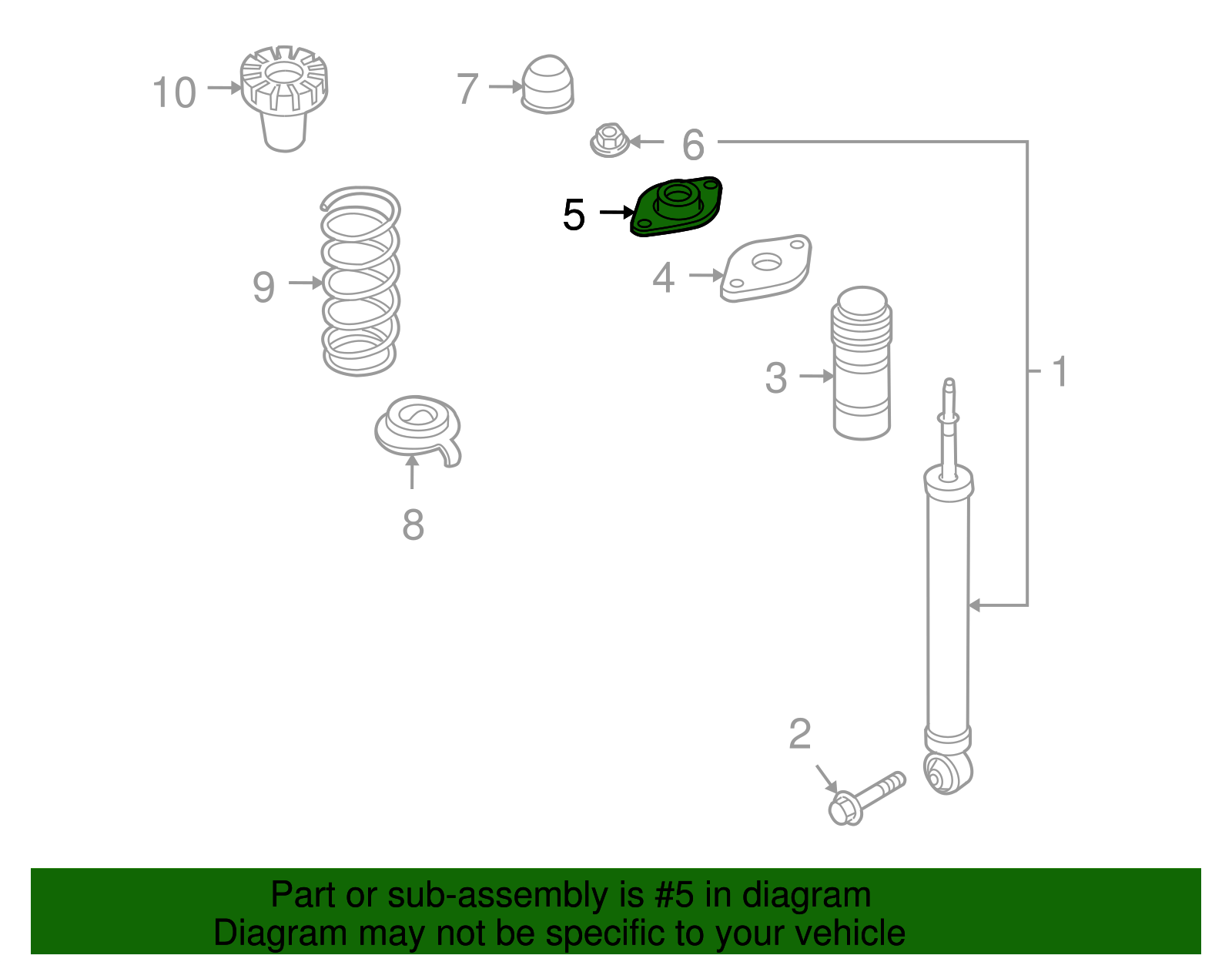 10
7
6
5
4
9
3
1
8
2

Part or sub-assembly is #5 in diagram
Diagram may not be specific to your vehicle