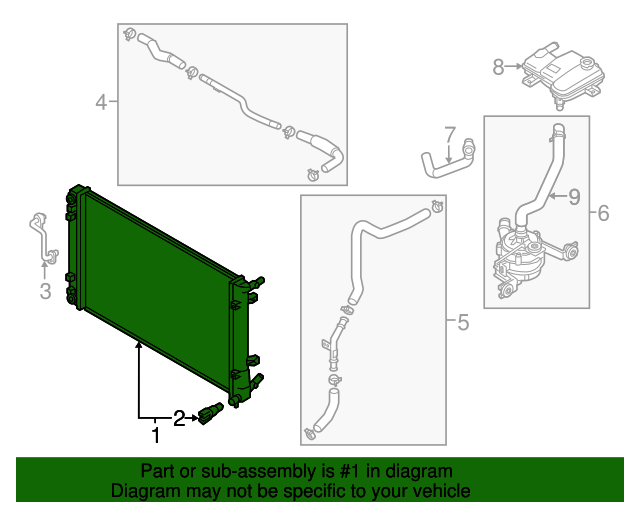 4
8
7
9
6
3
5
2
1

Part or sub-assembly is #1 in diagram
Diagram may not be specific to your vehicle