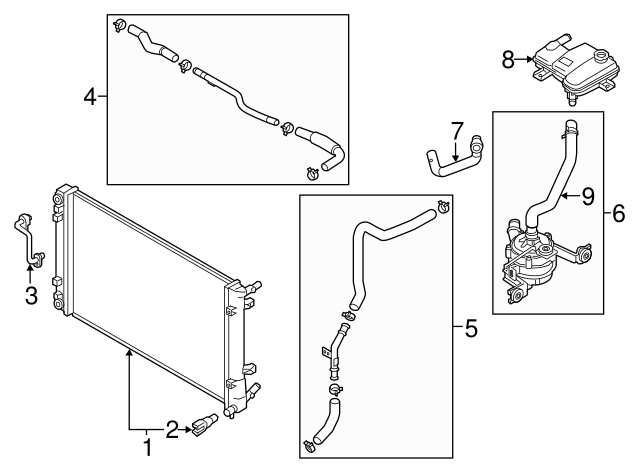 4
8
7
9
6
3
5
2
1