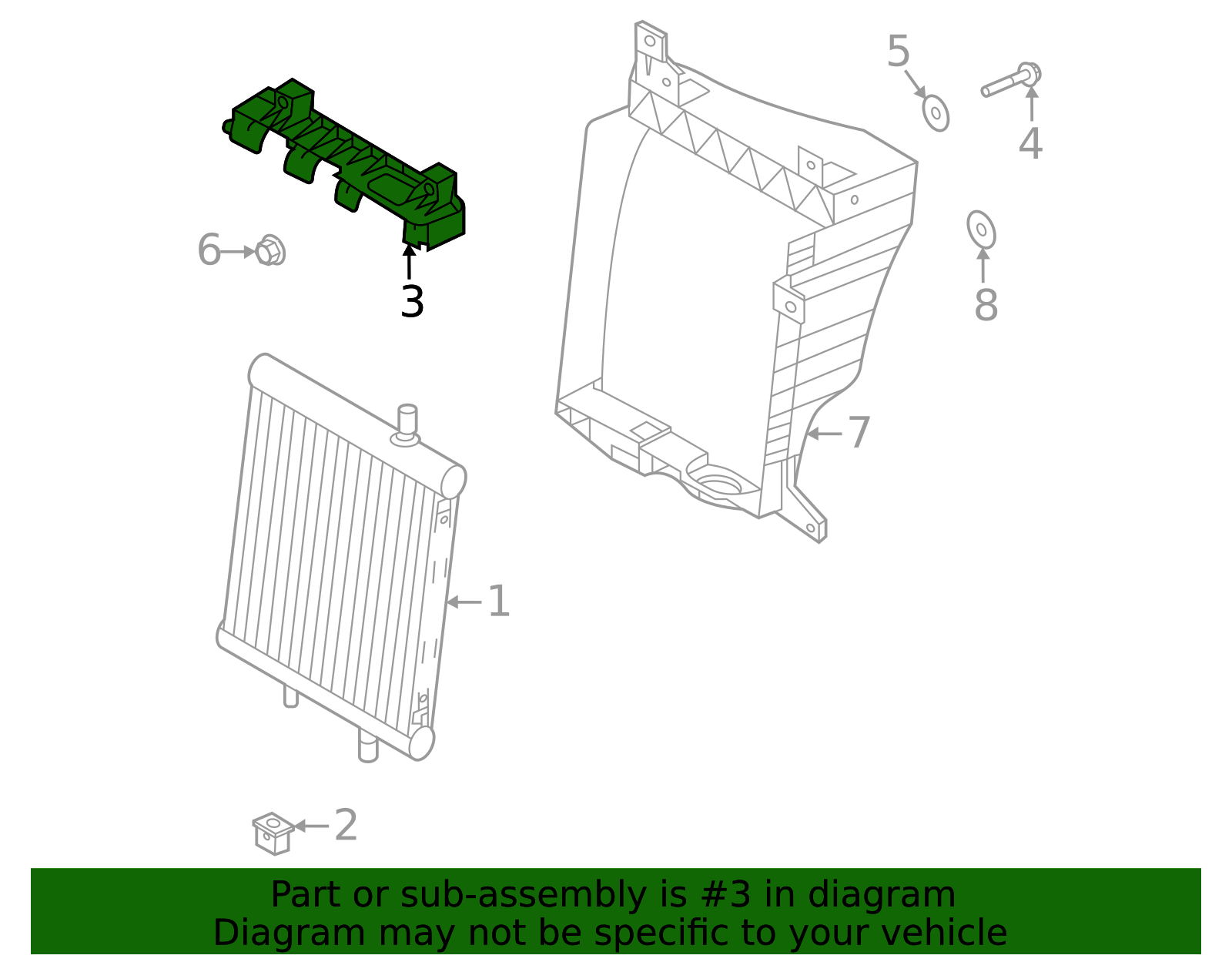 5
4
6
3
8
7
1
2

Part or sub-assembly is #3 in diagram
Diagram may not be specific to your vehicle