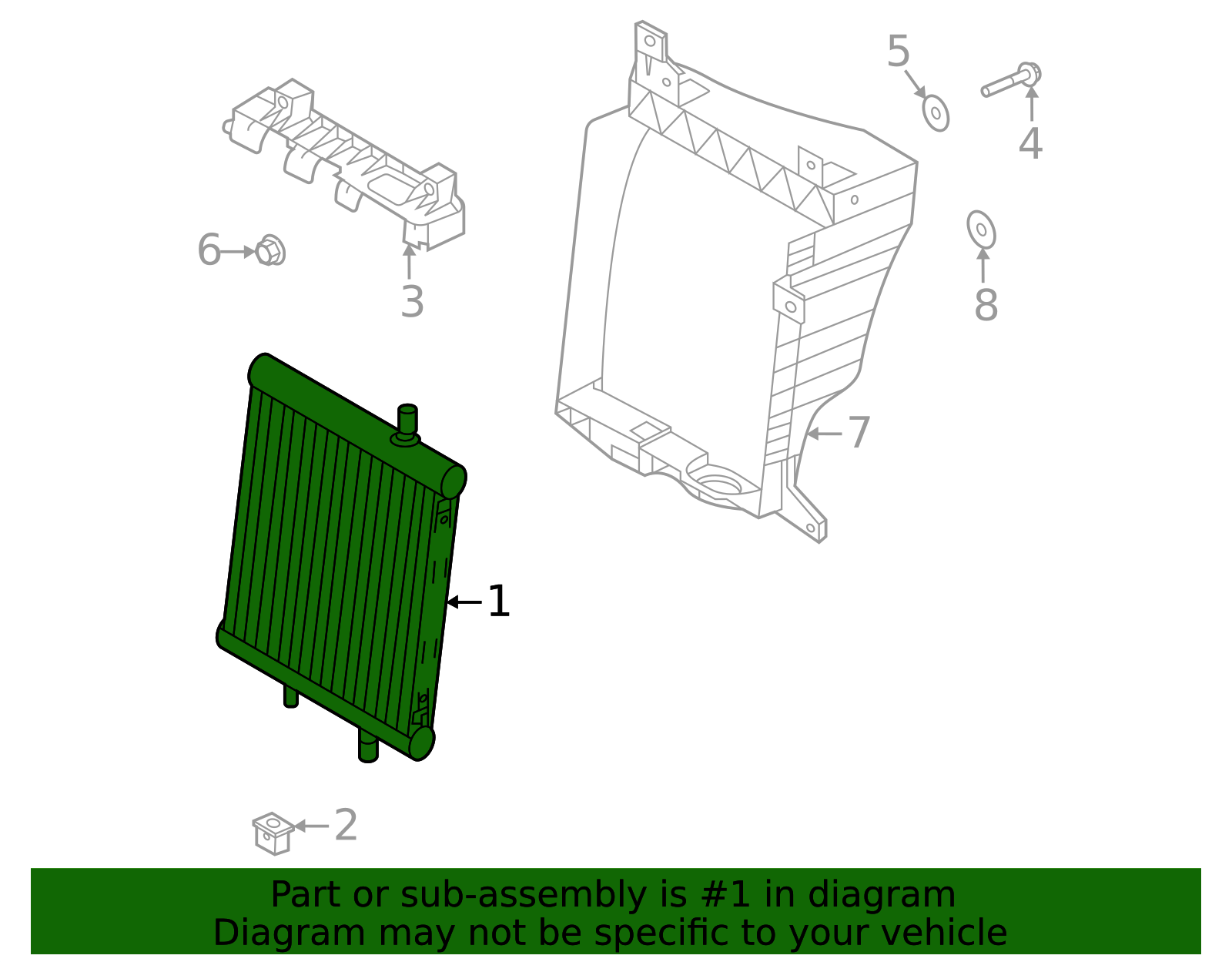 5
4
6
3
8
7
1
2

Part or sub-assembly is #1 in diagram
Diagram may not be specific to your vehicle