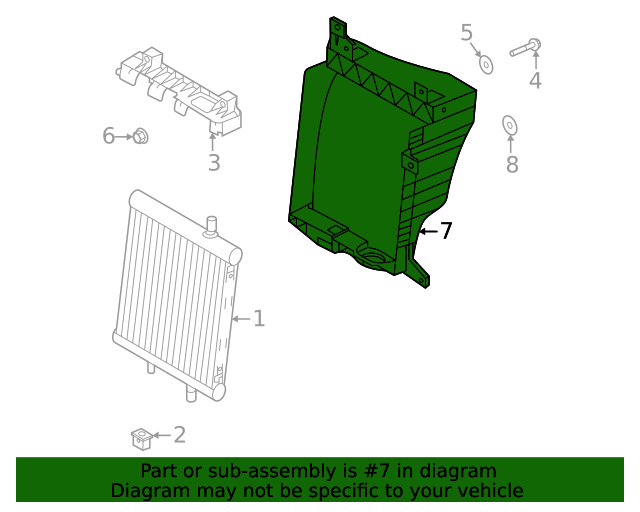 5
4
6
3
8
7
1
2

Part or sub-assembly is #7 in diagram
Diagram may not be specific to your vehicle