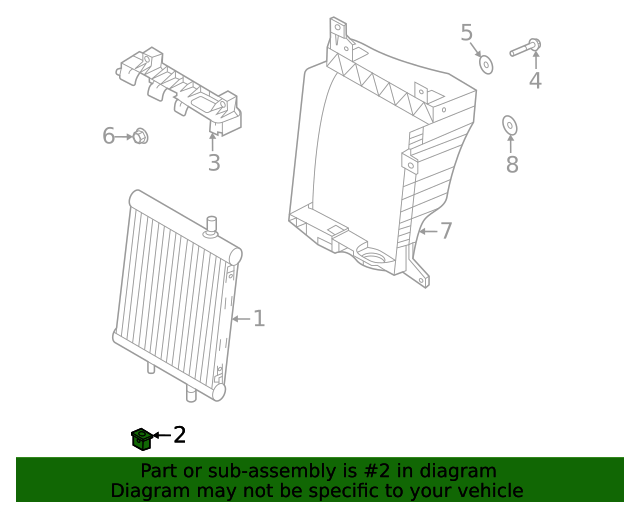 5
4
6
3
8
7
1
2
Part or sub-assembly is #2 in diagram
Diagram may not be specific to your vehicle