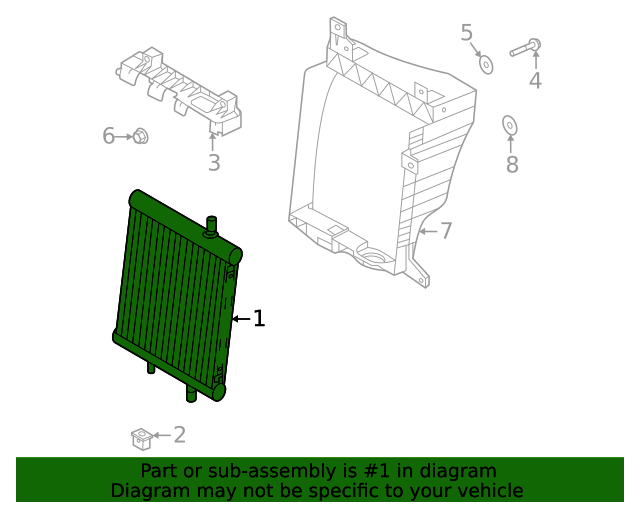 5
4
6
3
8
7
1
2

Part or sub-assembly is #1 in diagram
Diagram may not be specific to your vehicle