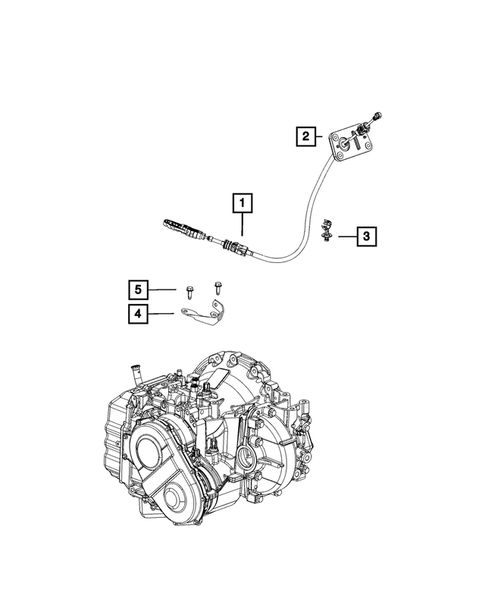 2
1
3
5
4