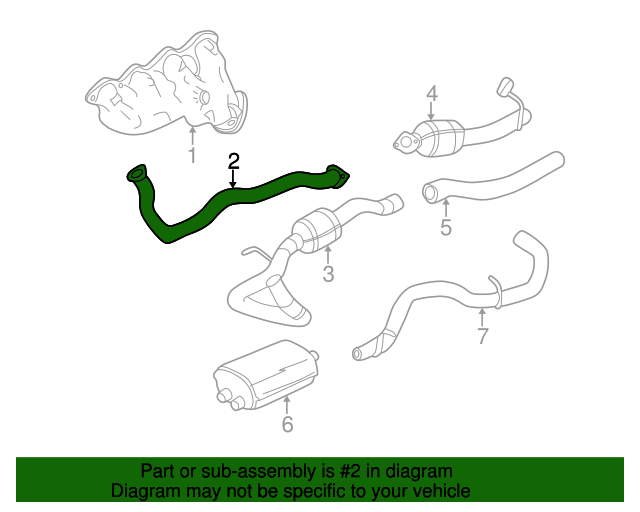 1
2
4
5
3
7
6

Part or sub-assembly is #2 in diagram
Diagram may not be specific to your vehicle