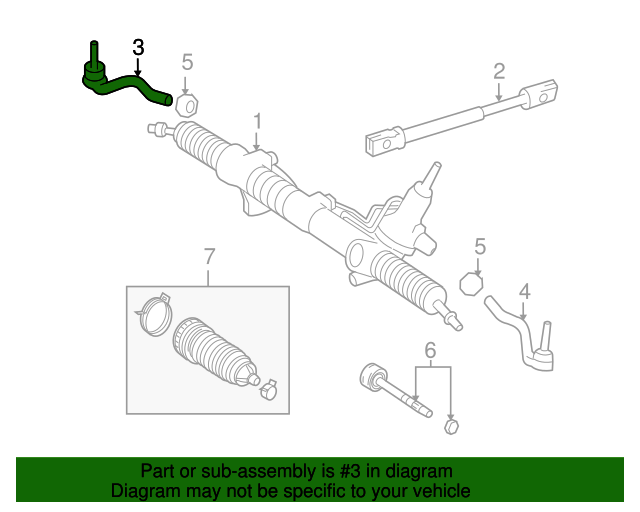 3
5
2
1
7
5
4
6

Part or sub-assembly is #3 in diagram
Diagram may not be specific to your vehicle