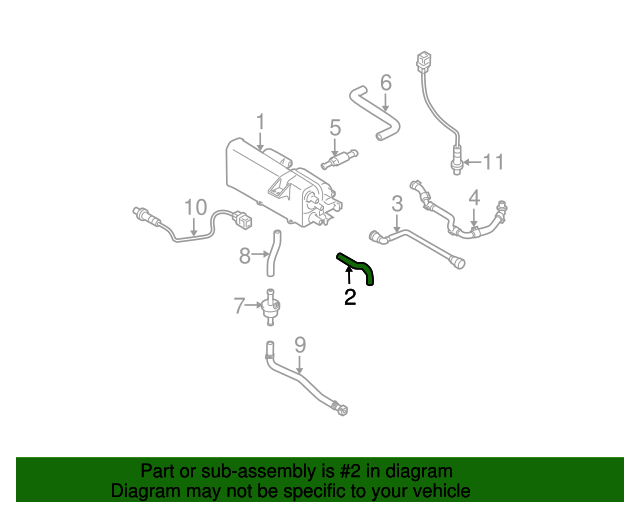 6
1
5
11
10
3
4
8
2
7
9

Part or sub-assembly is #2 in diagram
Diagram may not be specific to your vehicle