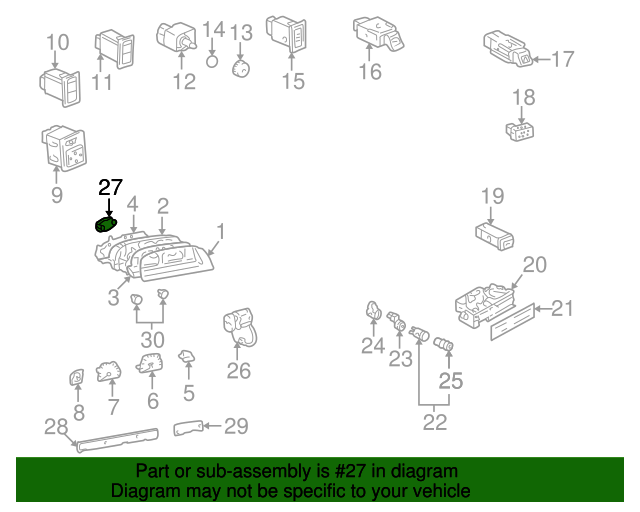 10
11
12
14
13
15
16
17
18
9
27
4
2
1
19
20
21
3
30
26
24
23
25
22
8
7
6
5
28
29

Part or sub-assembly is #27 in diagram
Diagram may not be specific to your vehicle