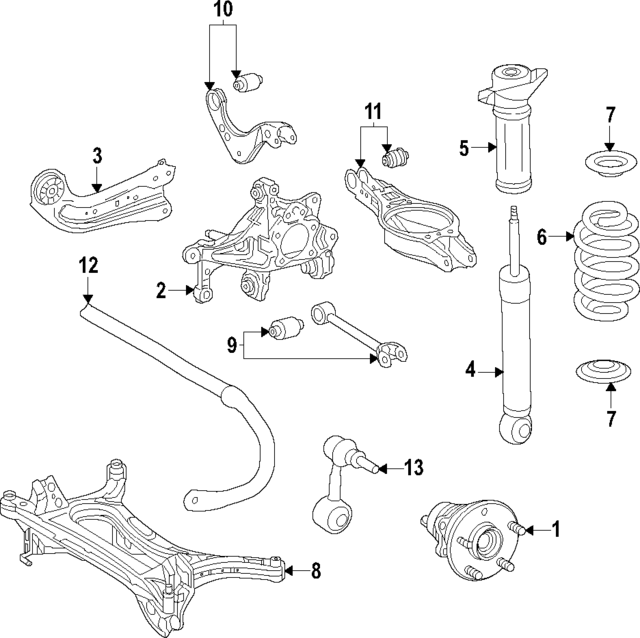 10
11
7
3
5
6
12
2
9
4
7
13
1
8