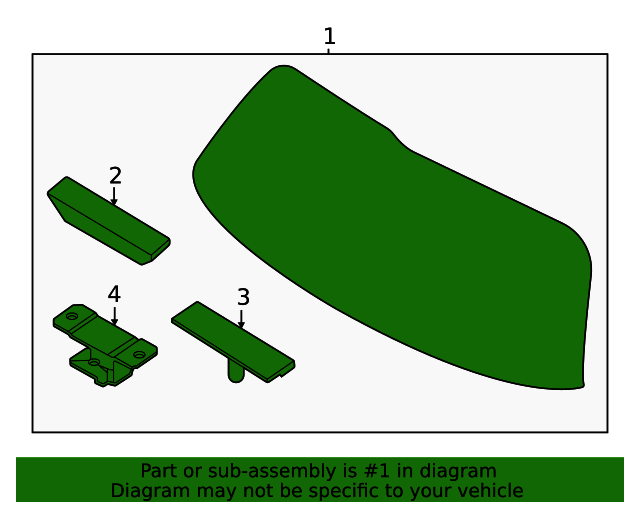 1
2
4
3
Part or sub-assembly is #1 in diagram
Diagram may not be specific to your vehicle