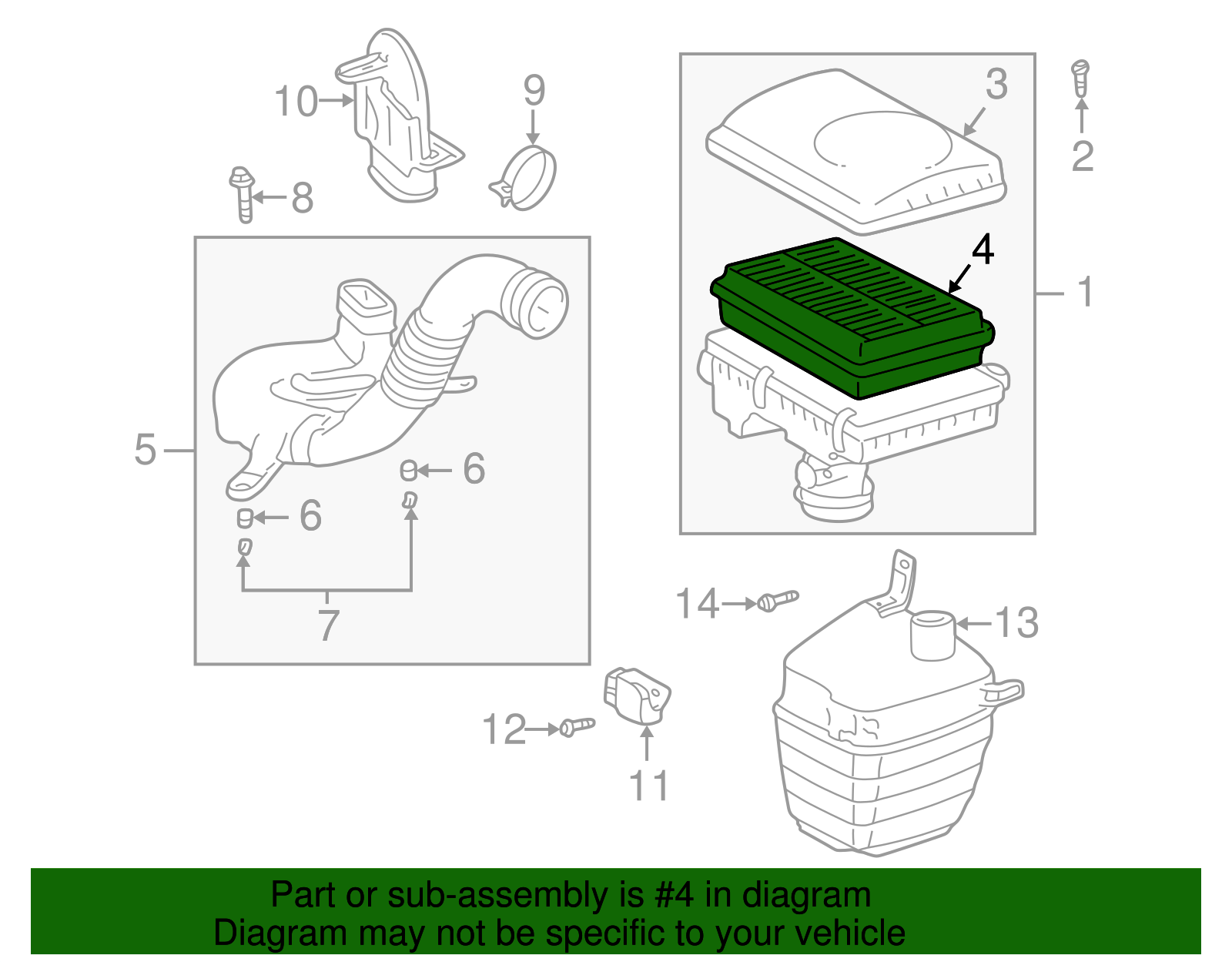 10
9
3
2
8
4
1
5
6
6
7
14
13
12
11

Part or sub-assembly is #4 in diagram
Diagram may not be specific to your vehicle