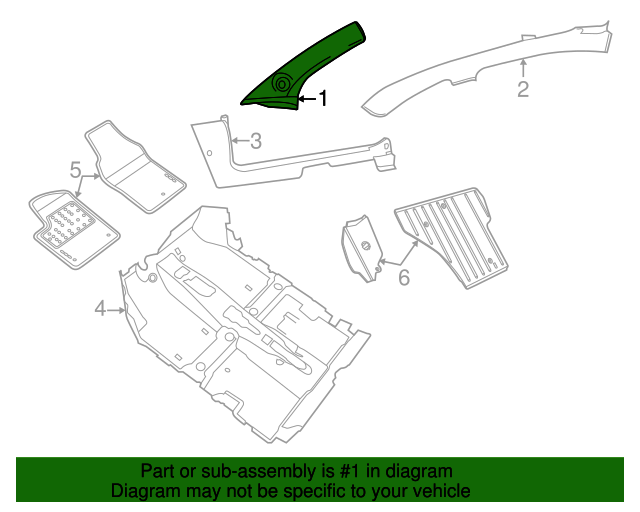 1
2
3
5
6
4

Part or sub-assembly is #1 in diagram
Diagram may not be specific to your vehicle