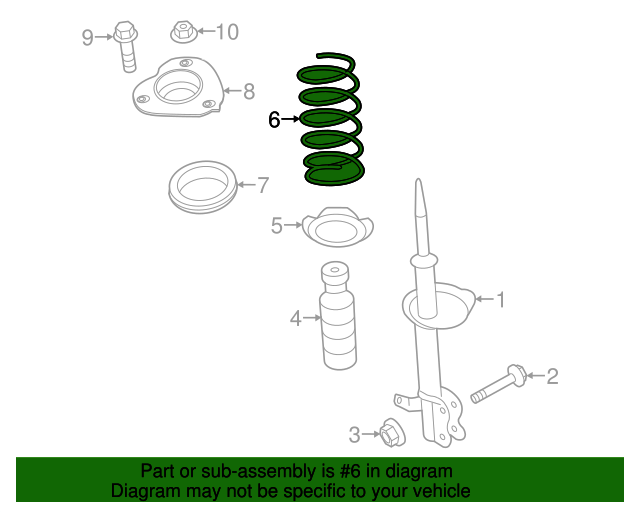 9
10
8
6
7
5
1
4
2
3

Part or sub-assembly is #6 in diagram
Diagram may not be specific to your vehicle