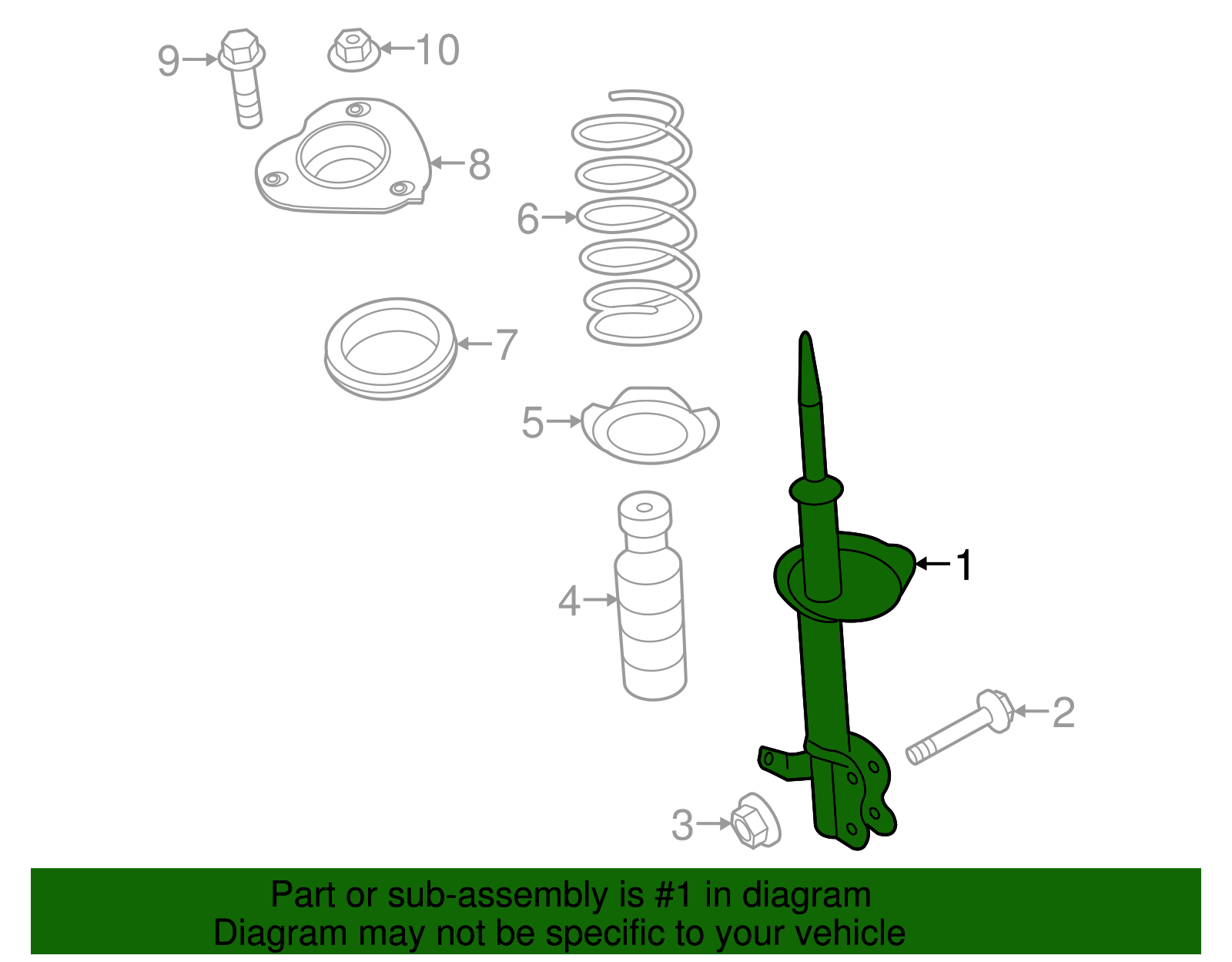 9
10
8
6
7
5
4
1
2
3

Part or sub-assembly is #1 in diagram
Diagram may not be specific to your vehicle