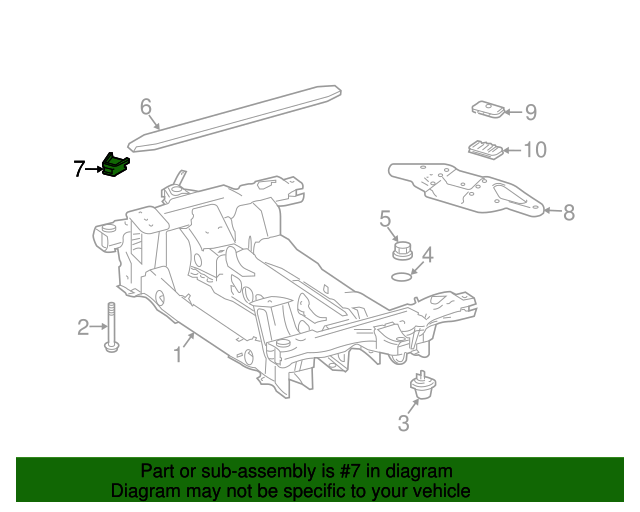 6
9
7
10
8
5
4
2
1
3

Part or sub-assembly is #7 in diagram
Diagram may not be specific to your vehicle