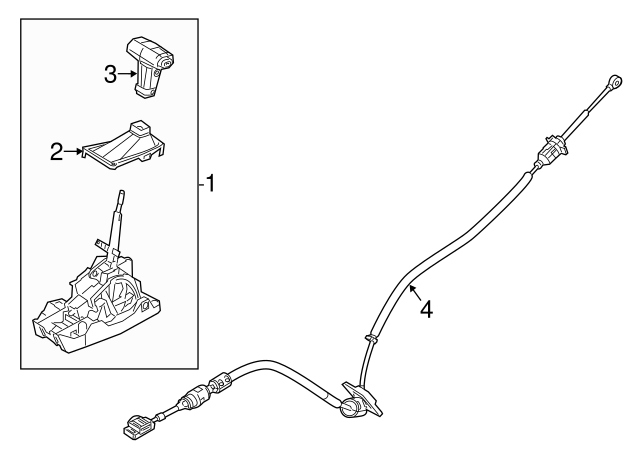 3
2
1
4