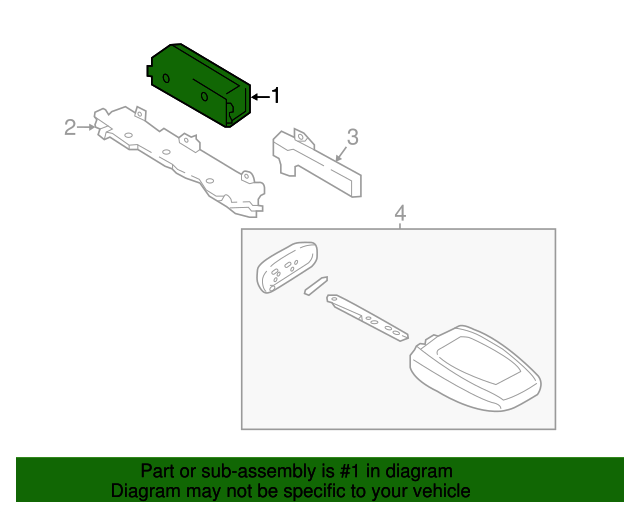 1
2
3
4

Part or sub-assembly is #1 in diagram
Diagram may not be specific to your vehicle