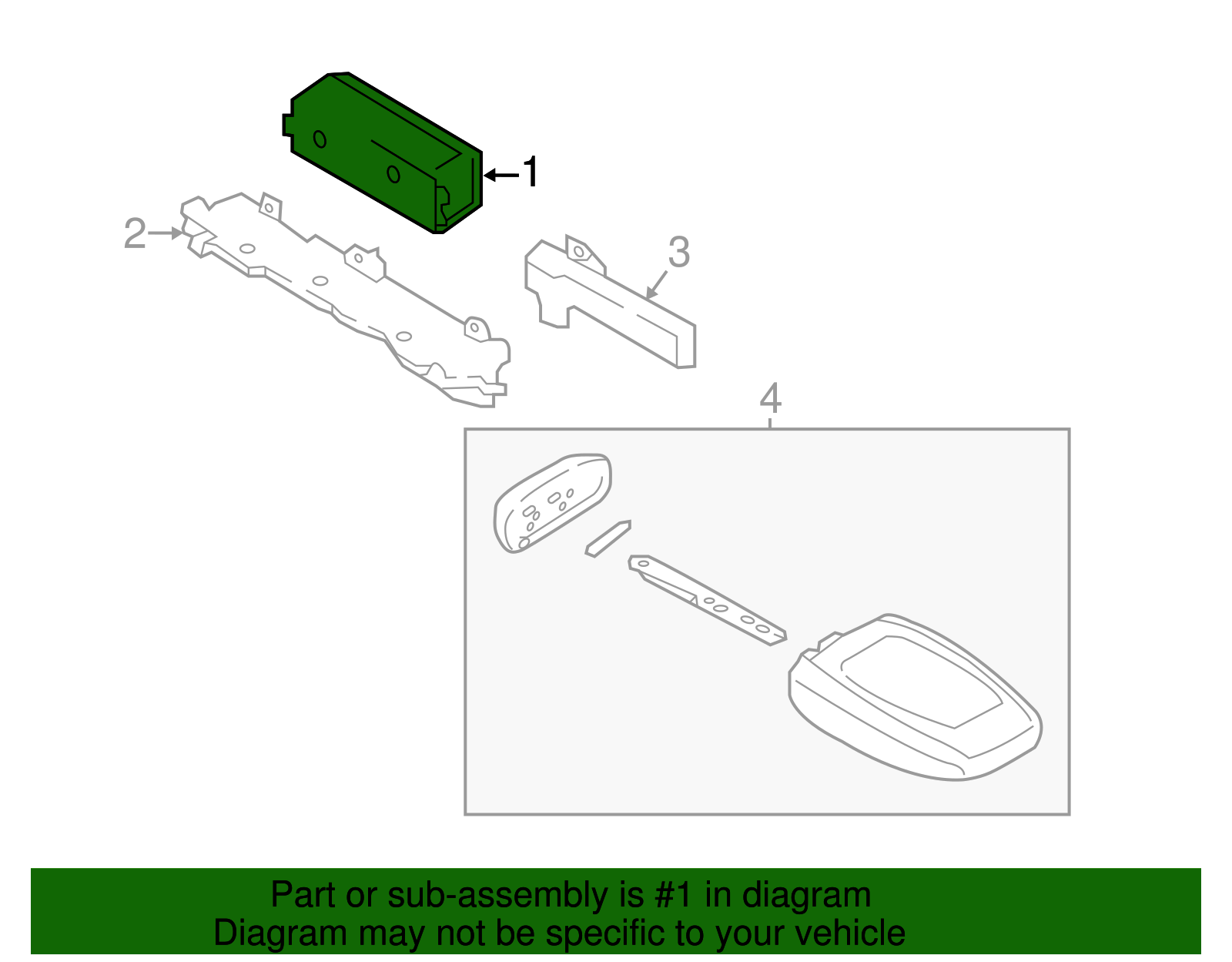 1
2
3
4

Part or sub-assembly is #1 in diagram
Diagram may not be specific to your vehicle