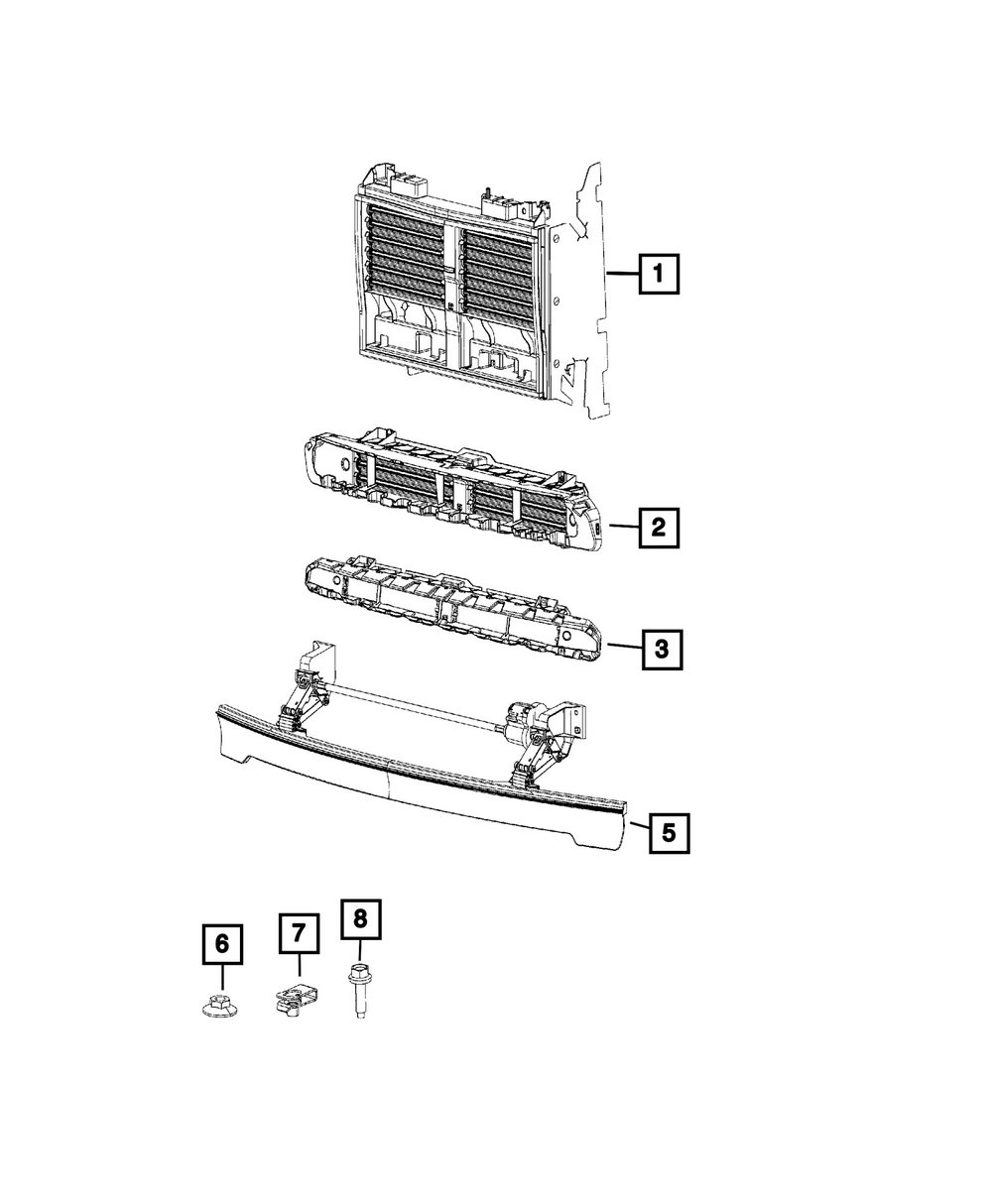 1
2
3
5
6
7
8