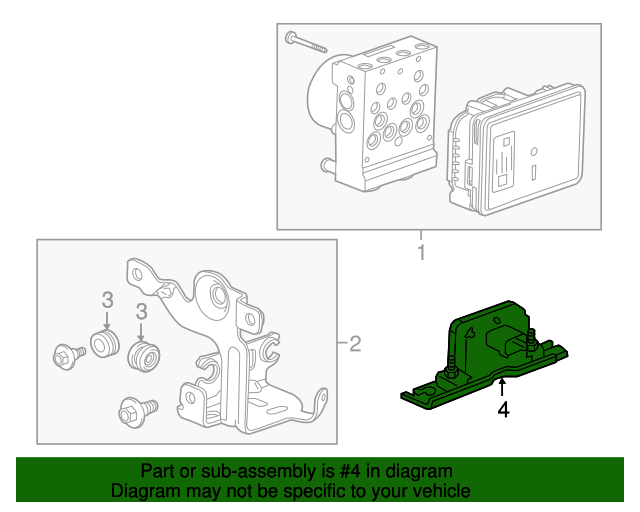 1

3

3

2

4

Part or sub-assembly is #4 in diagram
Diagram may not be specific to your vehicle