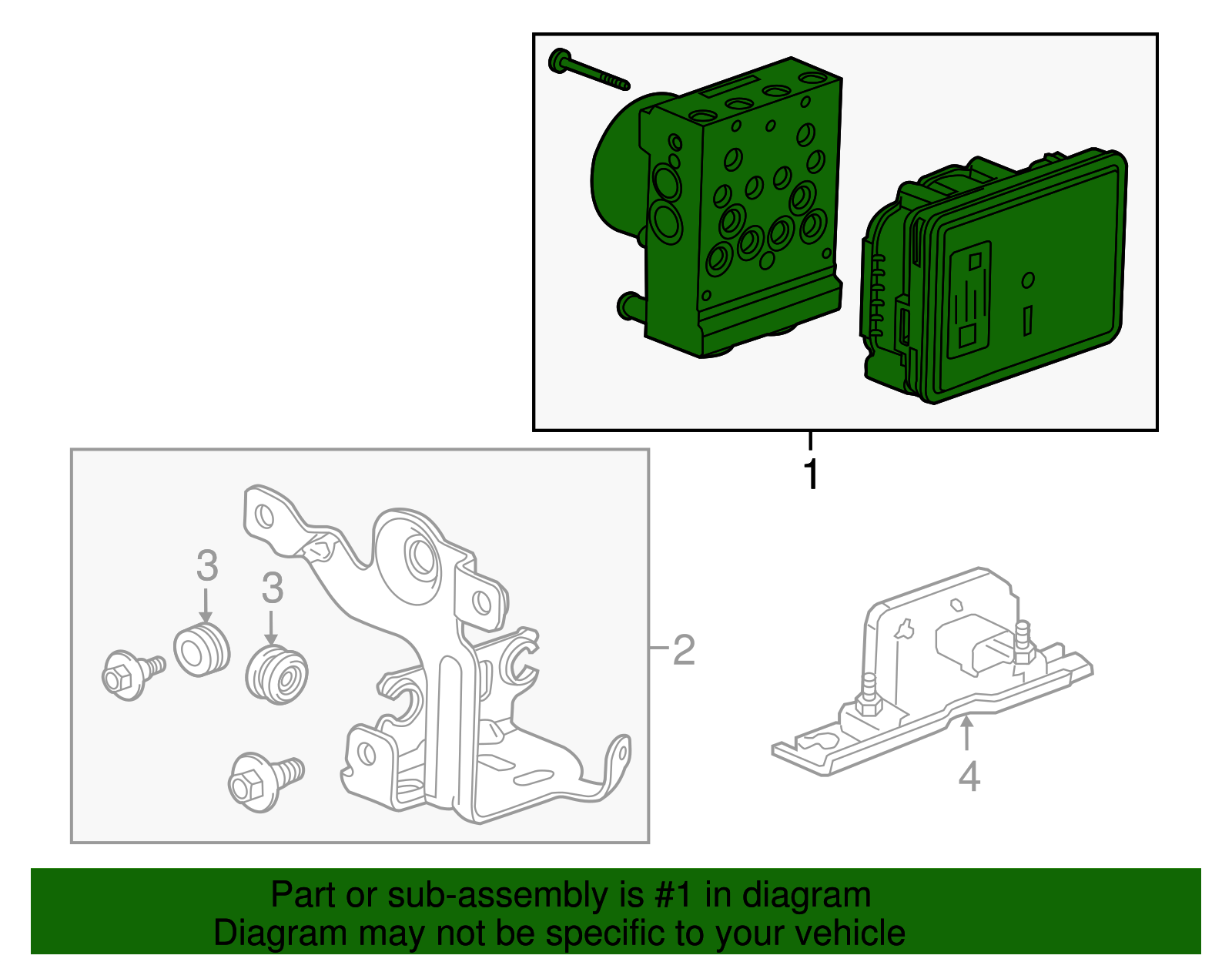 1

3

3

2

4

Part or sub-assembly is #1 in diagram
Diagram may not be specific to your vehicle