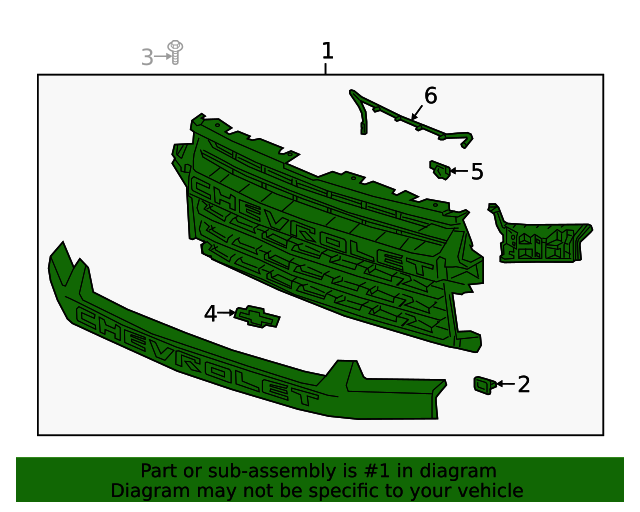 3
1
6
5
CHEVROLET
4
CHEVROLET
2

Part or sub-assembly is #1 in diagram
Diagram may not be specific to your vehicle