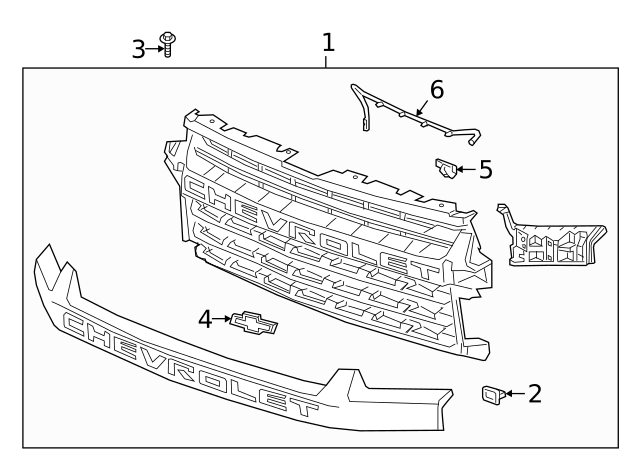 3
1
6
5
CHEVROLET
4
CHEVROLET
2