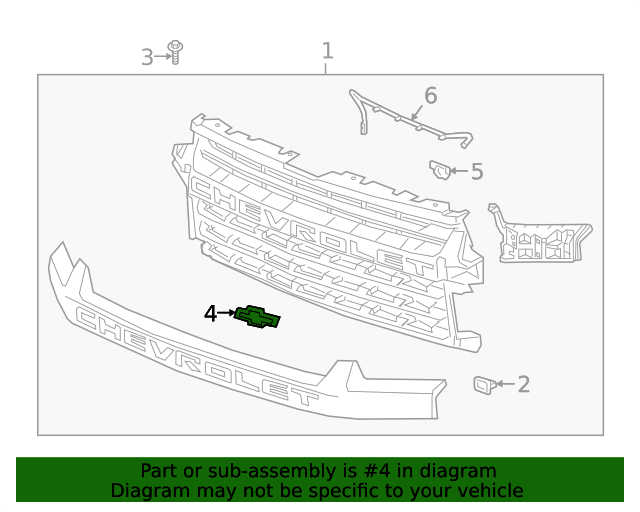 3
1
6
5
CHEVROLET
4
CHEVROLET
2

Part or sub-assembly is #4 in diagram
Diagram may not be specific to your vehicle