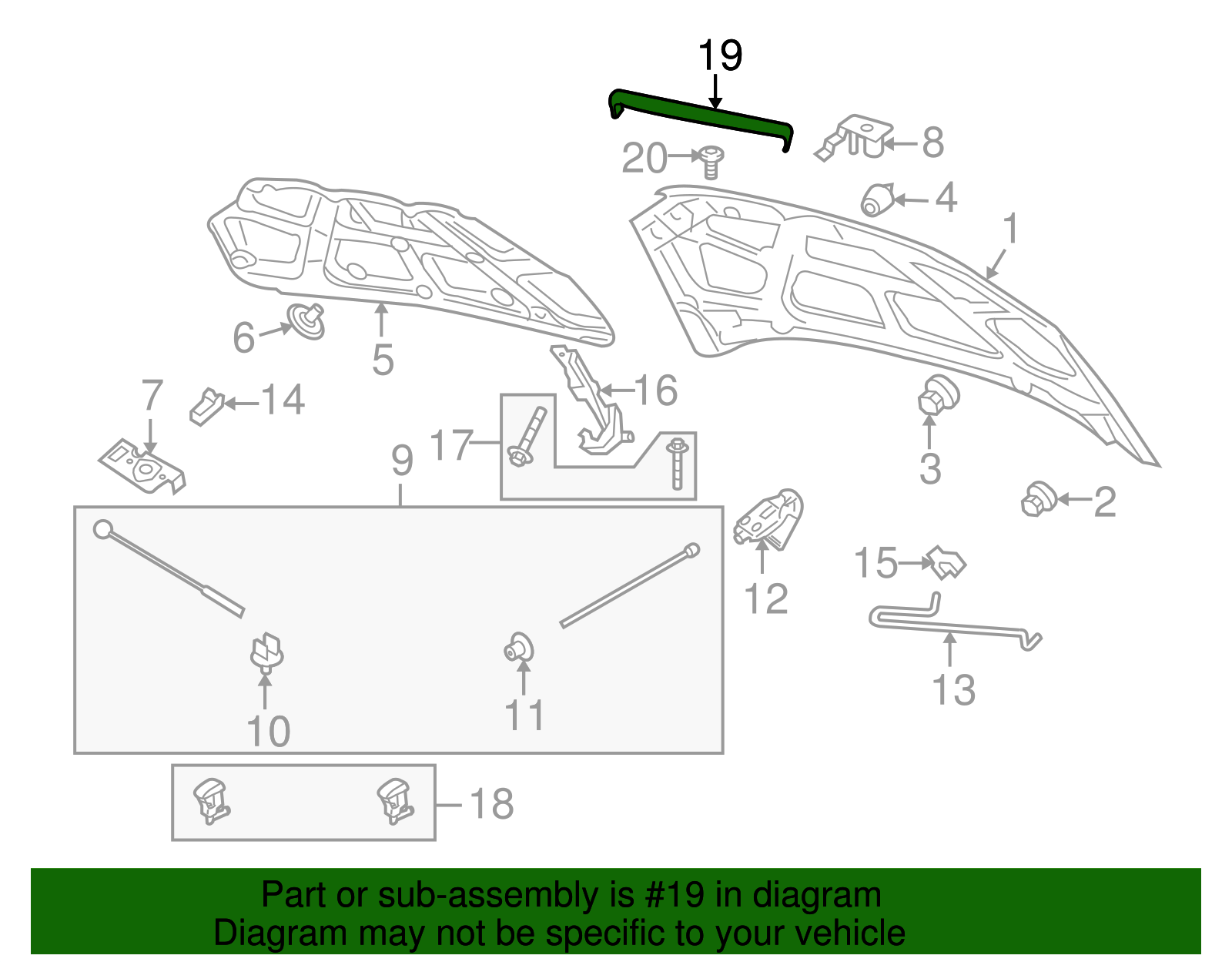 19
20
8
4
1
6
5
7
14
16
17
9
3
2
12
15
13
10
11
18

Part or sub-assembly is #19 in diagram
Diagram may not be specific to your vehicle